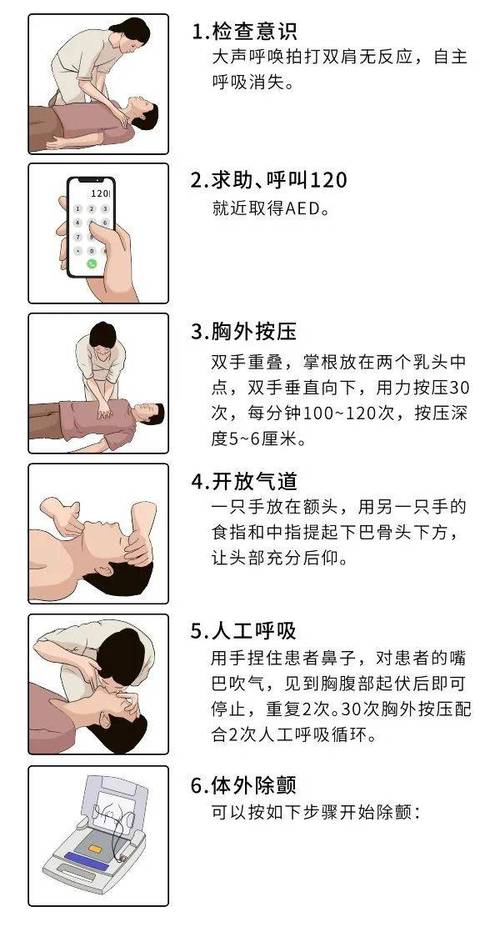 1.检查意识
大声呼唤拍打双肩无反应，自主呼吸消失。

120

2.求助、呼叫120
就近取得AED。

3.胸外按压
双手重叠，掌根放在两个乳头中点，双手垂直向下，用力按压30次，每分钟100~120次，按压深度5~6厘米。

4.开放气道
一只手放在额头，用另一只手的食指和中指提起下巴骨头下方，让头部充分后仰。

5.人工呼吸
用手捏住患者鼻子，对患者的嘴巴吹气，见到胸腹部起伏后即可停止，重复2次。30次胸外按压配合2次人工呼吸循环。

6.体外除颤
可以按如下步骤开始除颤：