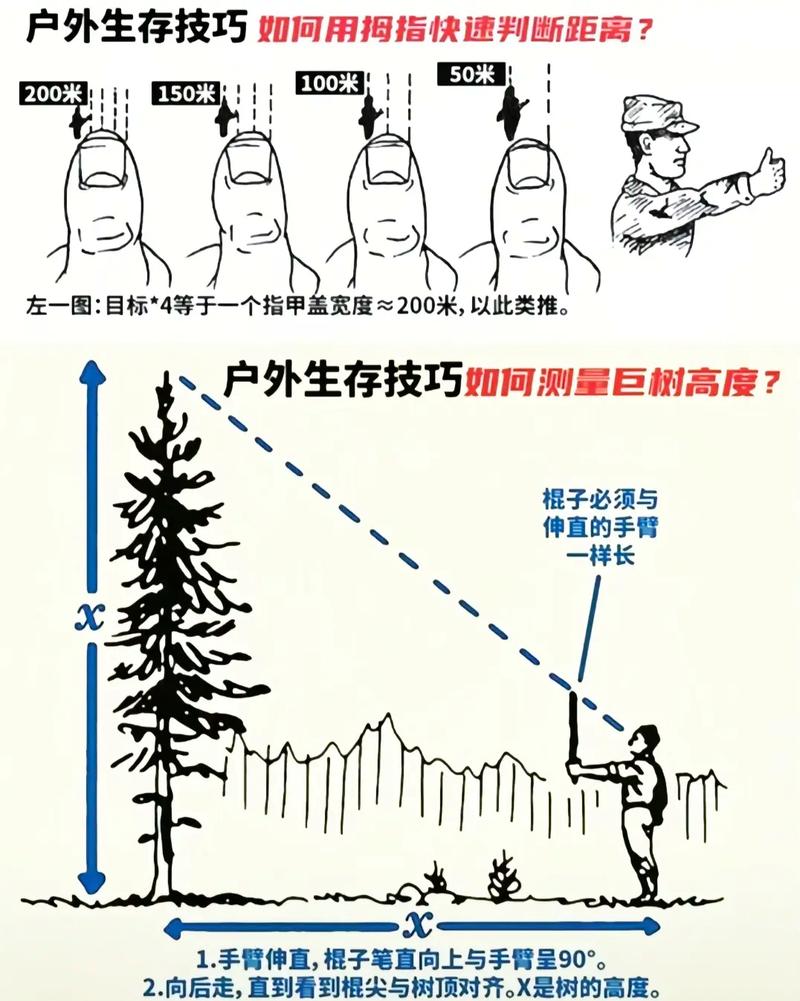 户外生存技巧 如何用拇指快速判断距离？

200米 150米 100米 50米

左一图：目标*4等于一个指甲盖宽度≈200米，以此类推。

户外生存技巧 如何测量巨树高度？

棍子必须与伸直的手臂一样长

$x$

$x$

1.手臂伸直，棍子笔直向上与手臂呈90°。
2.向后走，直到看到棍尖与树顶对齐。X是树的高度。